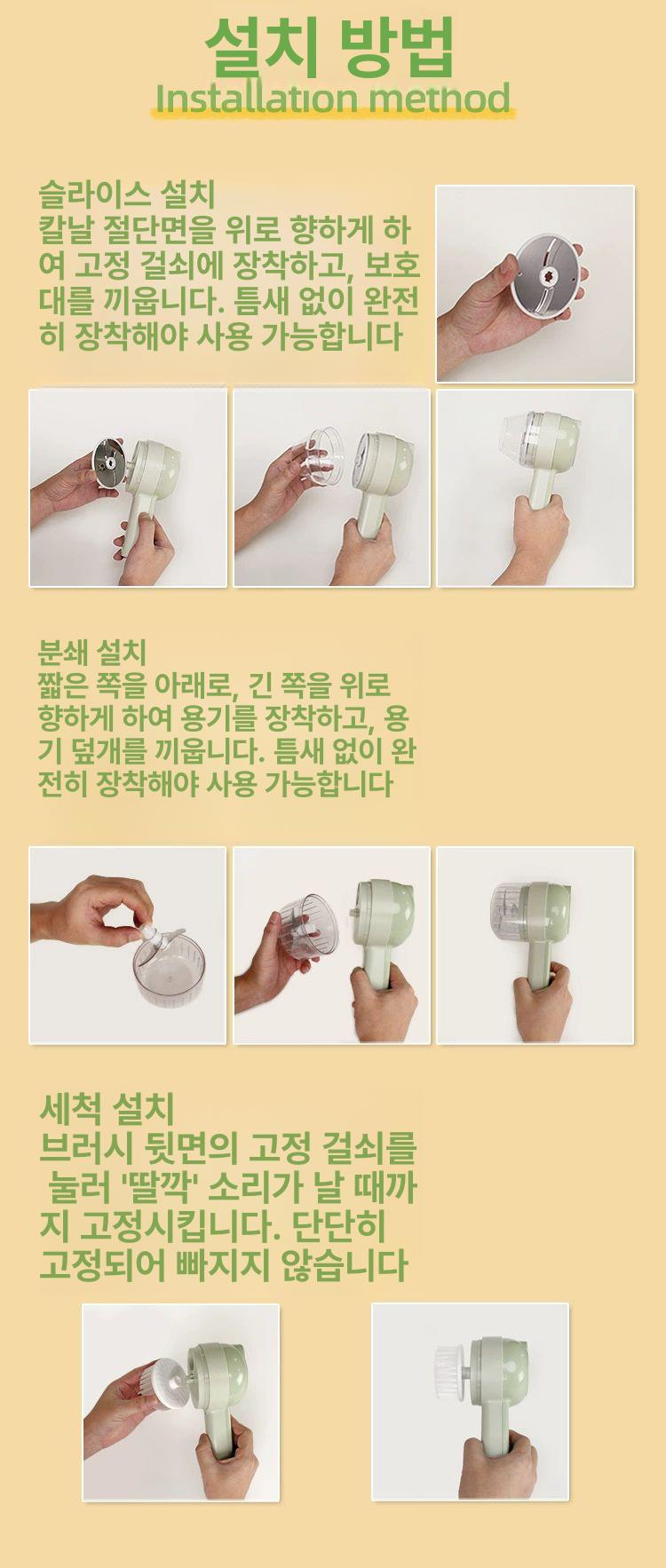 설치 방법
Installation method

슬라이스 설치
칼날 절단면을 위로 향하게 하여 고정 걸쇠에 장착하고, 보호대를 끼웁니다. 틈새 없이 완전히 장착해야 사용 가능합니다

분쇄 설치
짧은 쪽을 아래로, 긴 쪽을 위로 향하게 하여 용기를 장착하고, 용기 덮개를 끼웁니다. 틈새 없이 완전히 장착해야 사용 가능합니다

세척 설치
브러시 뒷면의 고정 걸쇠를 눌러 '딸깍' 소리가 날 때까지 고정시킵니다. 단단히 고정되어 빠지지 않습니다