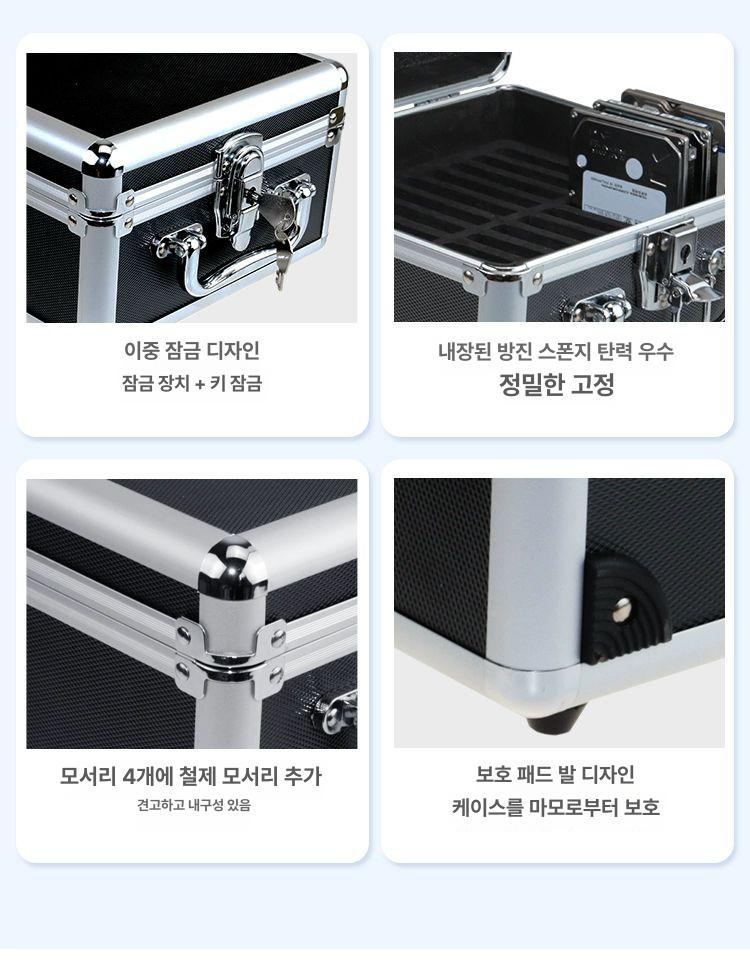 이중 잠금 디자인
잠금 장치 + 키 잠금

내장된 방진 스폰지 탄력 우수
정밀한 고정

모서리 4개에 철제 모서리 추가
견고하고 내구성 있음

보호 패드 발 디자인
케이스를 마모로부터 보호