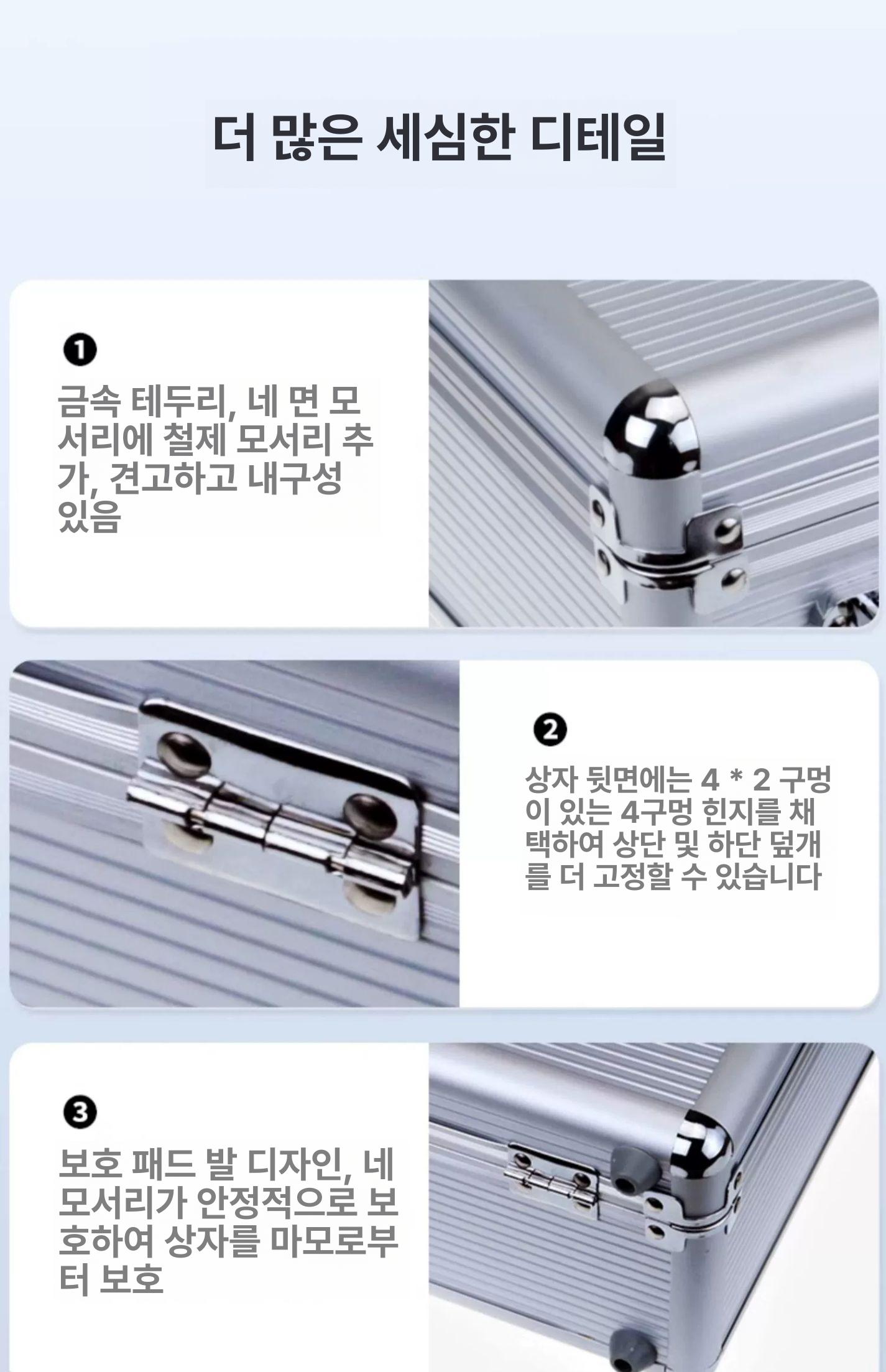 더 많은 세심한 디테일

❶
금속 테두리, 네 면 모서리에 철제 모서리 추가, 견고하고 내구성 있음

❷
상자 뒷면에는 4 * 2 구멍이 있는 4구멍 힌지를 채택하여 상단 및 하단 덮개를 더 고정할 수 있습니다

❸
보호 패드 발 디자인, 네 모서리가 안정적으로 보호하여 상자를 마모로부터 보호