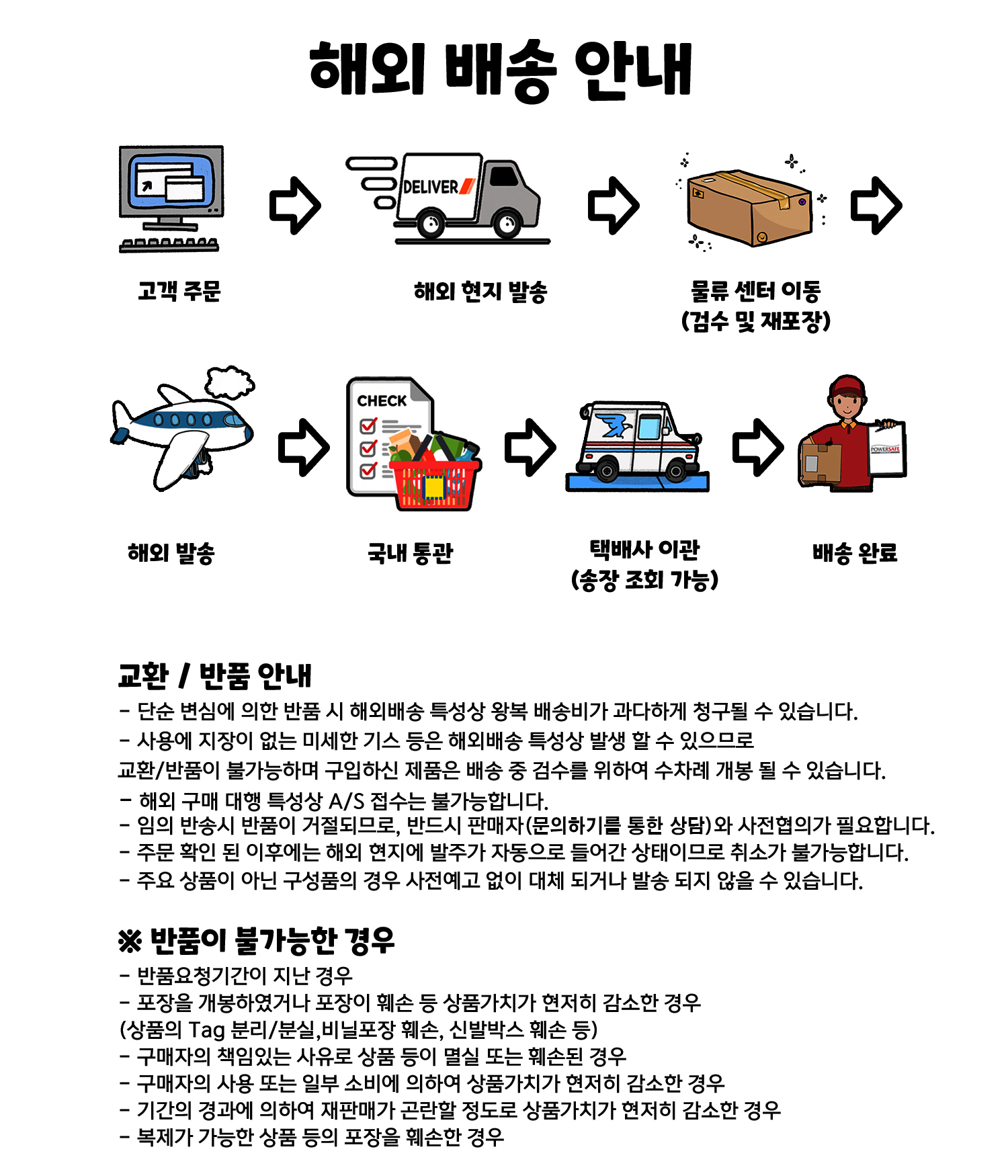 해외 배송 안내

DELIVER

고객 주문

해외 현지 발송

물류 센터 이동
(검수 및 재포장)

CHECK

POWERSAFE

해외 발송

국내 통관

택배사 이관
(송장 조회 가능)

배송 완료

교환 / 반품 안내
- 단순 변심에 의한 반품 시 해외배송 특성상 왕복 배송비가 과다하게 청구될 수 있습니다.
- 사용에 지장이 없는 미세한 기스 등은 해외배송 특성상 발생 할 수 있으므로
교환/반품이 불가능하며 구입하신 제품은 배송 중 검수를 위하여 수차례 개봉 될 수 있습니다.
- 해외 구매 대행 특성상 A/S 접수는 불가능합니다.
- 임의 반송시 반품이 거절되므로, 반드시 판매자(문의하기를 통한 상담)와 사전협의가 필요합니다.
- 주문 확인 된 이후에는 해외 현지에 발주가 자동으로 들어간 상태이므로 취소가 불가능합니다.
- 주요 상품이 아닌 구성품의 경우 사전예고 없이 대체 되거나 발송 되지 않을 수 있습니다.

※ 반품이 불가능한 경우
- 반품요청기간이 지난 경우
- 포장을 개봉하였거나 포장이 훼손 등 상품가치가 현저히 감소한 경우
(상품의 Tag 분리/분실,비닐포장 훼손, 신발박스 훼손 등)
- 구매자의 책임있는 사유로 상품 등이 멸실 또는 훼손된 경우
- 구매자의 사용 또는 일부 소비에 의하여 상품가치가 현저히 감소한 경우
- 기간의 경과에 의하여 재판매가 곤란할 정도로 상품가치가 현저히 감소한 경우
- 복제가 가능한 상품 등의 포장을 훼손한 경우